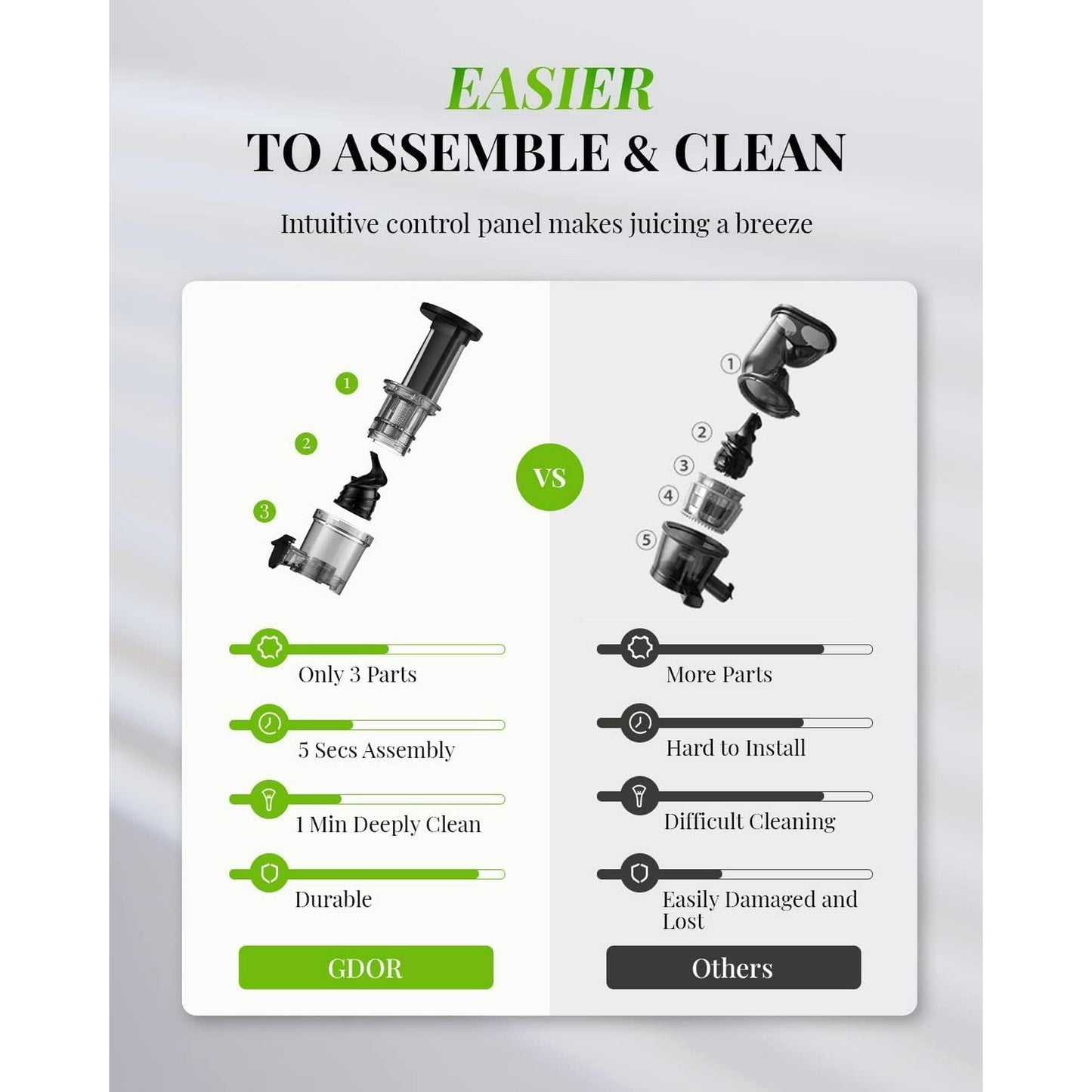 EASIER
TO ASSEMBLE & CLEAN

Intuitive control panel makes juicing a breeze

1
2
3

VS

1
2
3
4
5

Only 3 Parts

5 Secs Assembly

1 Min Deeply Clean

Durable

GDOR

More Parts

Hard to Install

Difficult Cleaning

Easily Damaged and Lost

Others